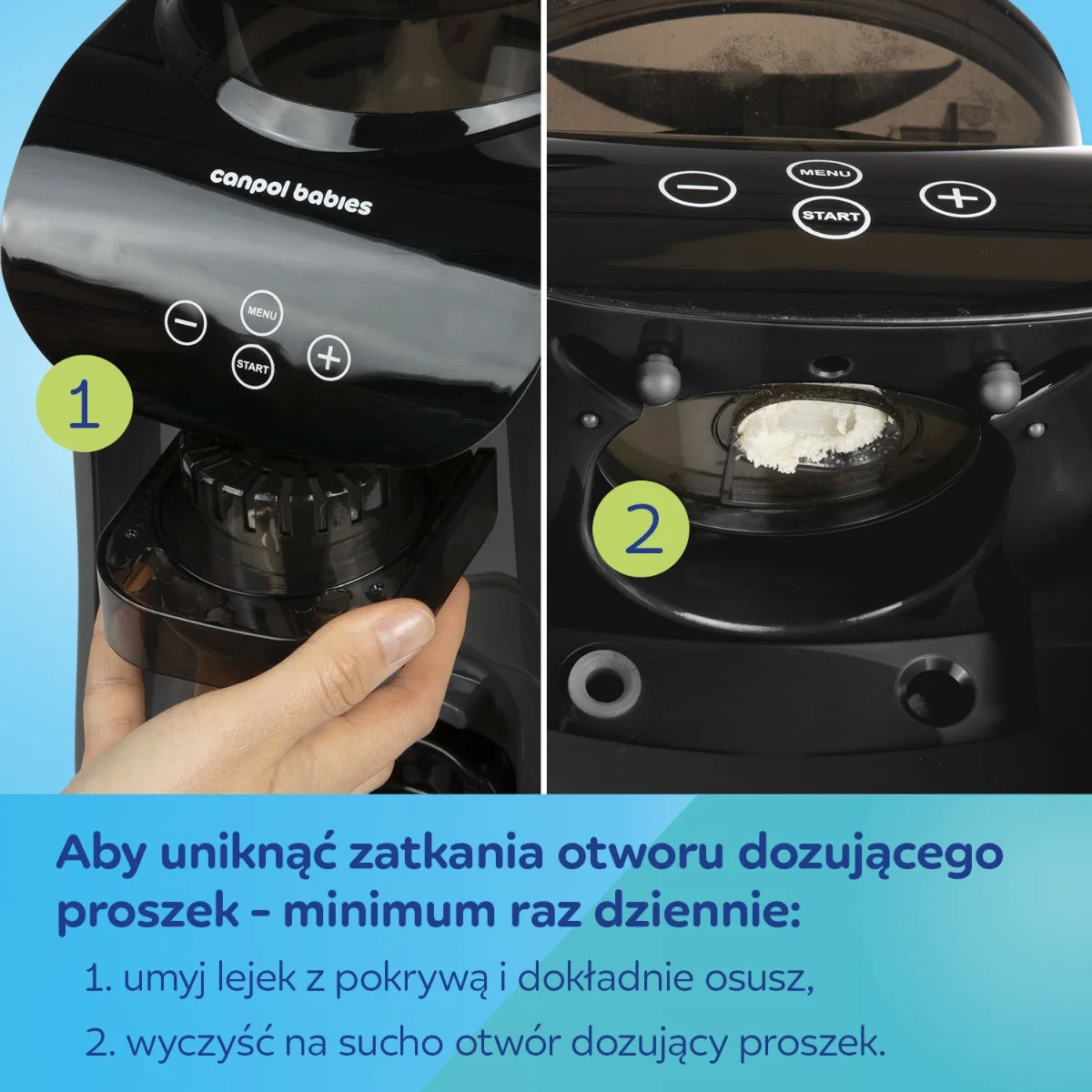 canpol babies

MENU

START

1

MENU

START

2

Aby uniknąć zatkania otworu dozującego proszek - minimum raz dziennie:

1. umyj lejek z pokrywą i dokładnie osusz,

2. wyczyść na sucho otwór dozujący proszek.